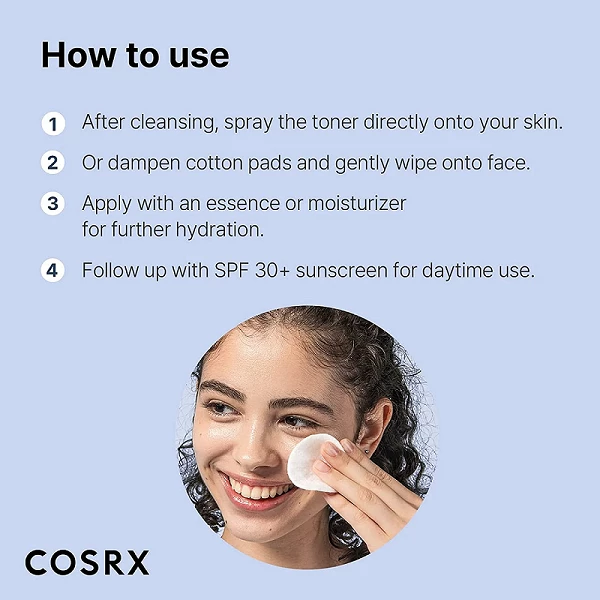 How to use

1 After cleansing, spray the toner directly onto your skin.

2 Or dampen cotton pads and gently wipe onto face.

3 Apply with an essence or moisturizer for further hydration.

4 Follow up with SPF 30+ sunscreen for daytime use.

COSRX